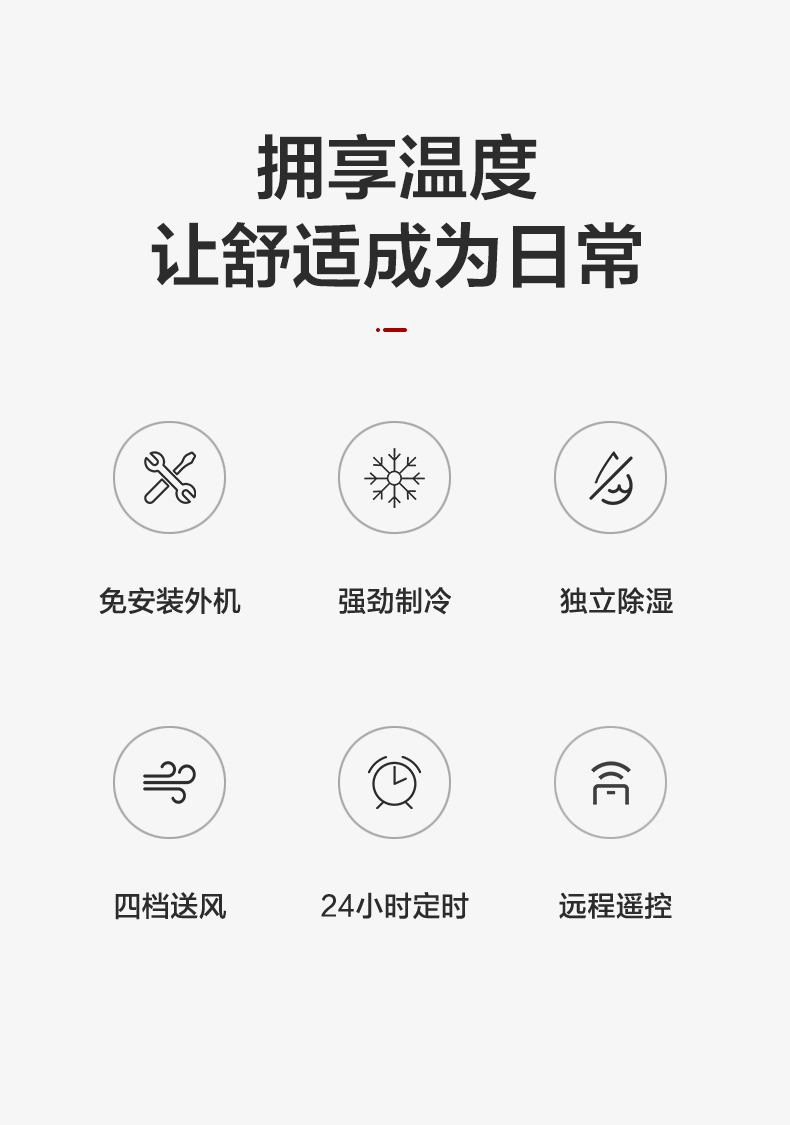 拥享温度
让舒适成为日常

免安装外机

强劲制冷

独立除湿

四档送风

24小时定时

远程遥控