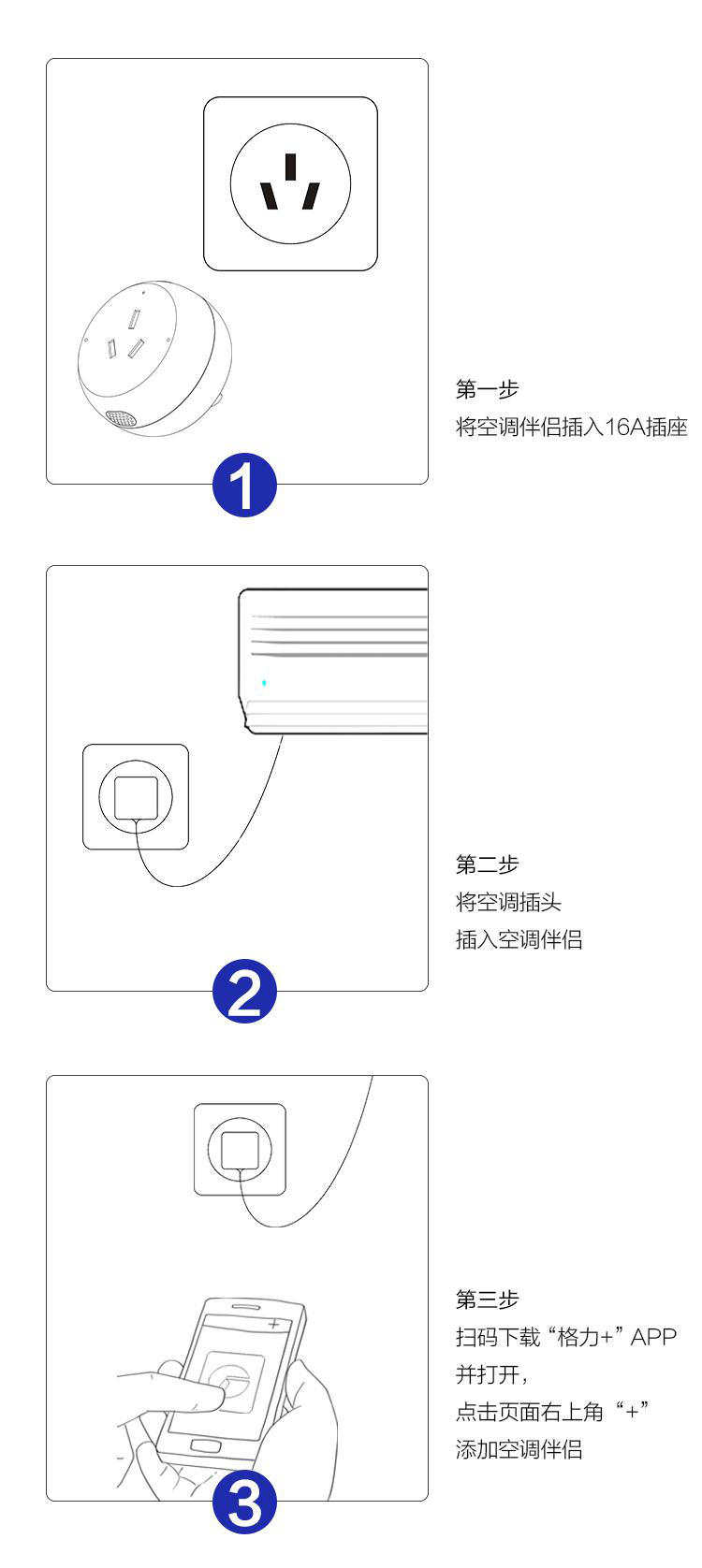 1

第一步
将空调伴侣插入16A插座

2

第二步
将空调插头
插入空调伴侣

+

3

第三步
扫码下载“格力+”APP
并打开，
点击页面右上角“+”
添加空调伴侣